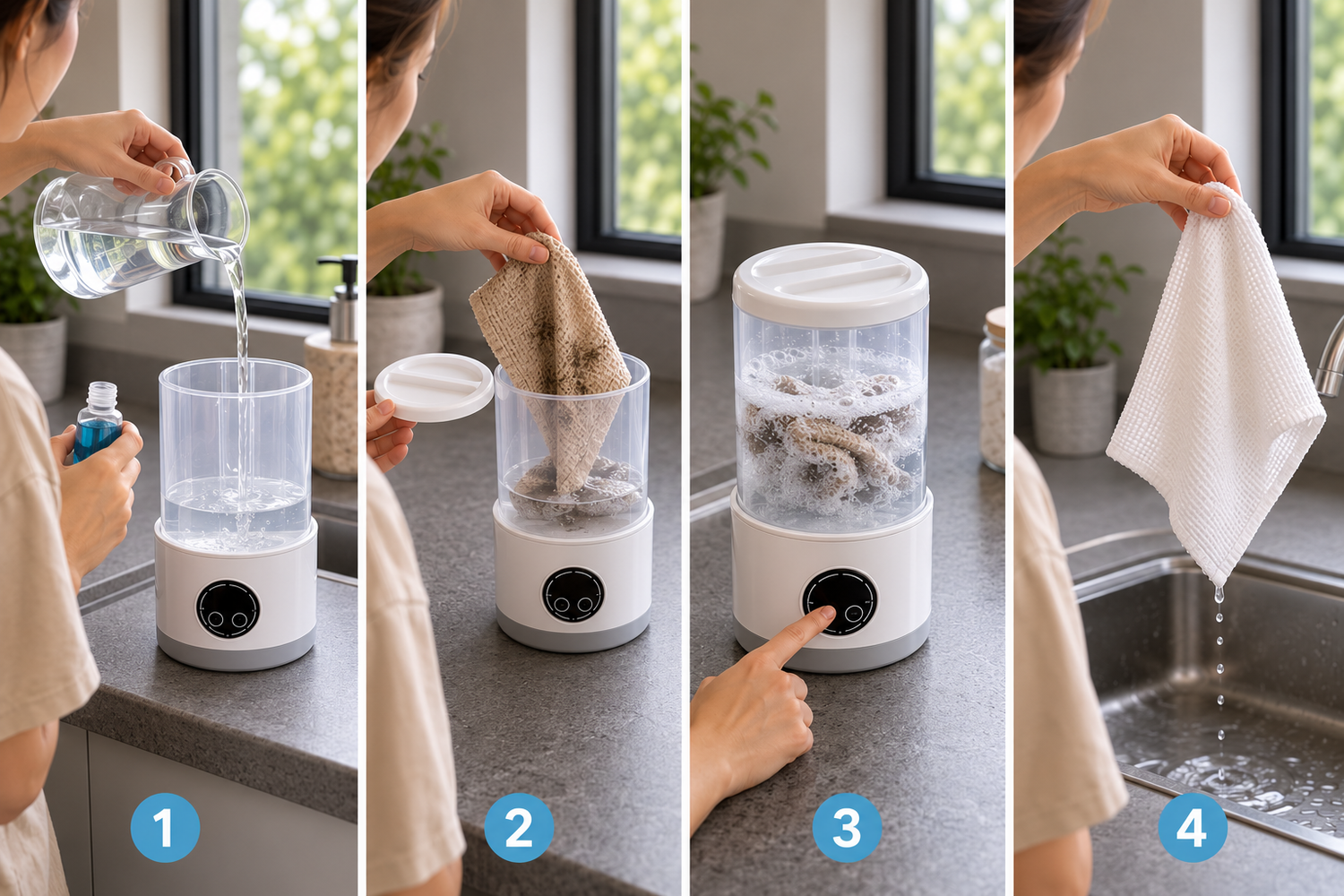 1

2

3

4